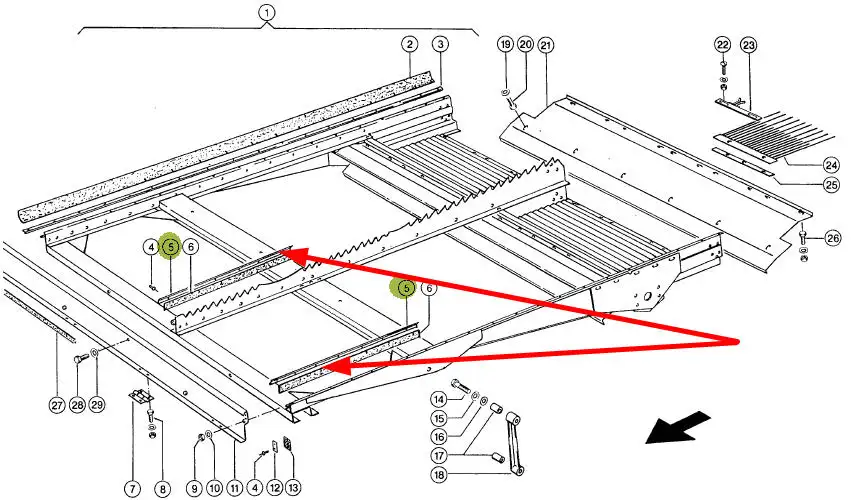 1
2
3
19
20
21
22
23
24
25
26
4
5
6
5
6
27
28
29
14
15
16
17
18
7
8
9
10
11
4
12
13