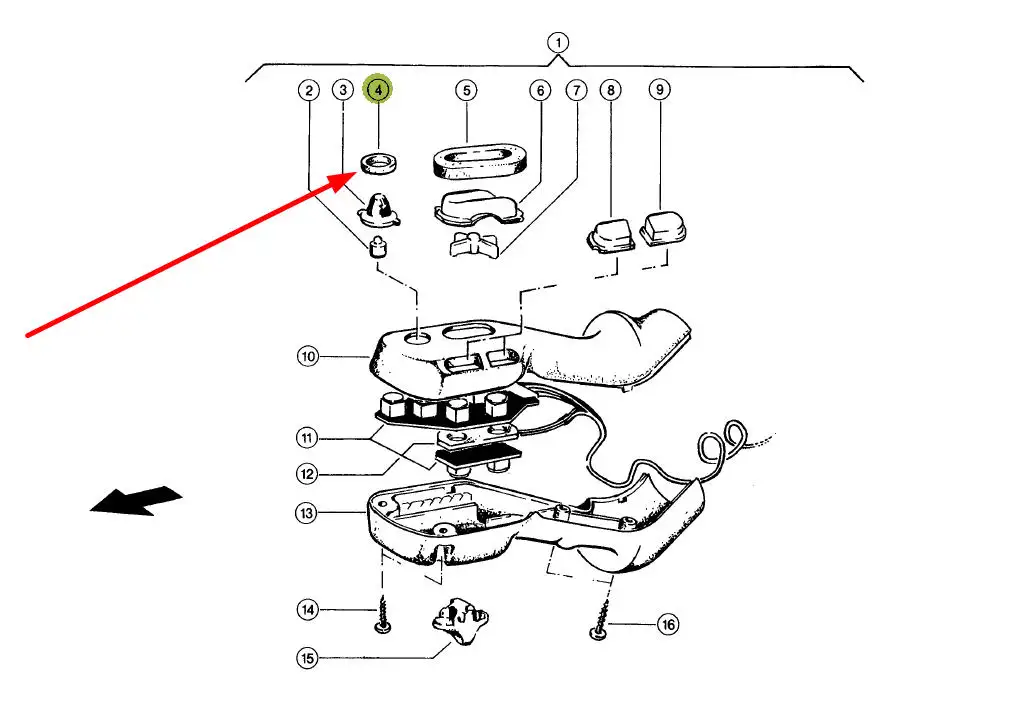 1
2
3
4
5
6
7
8
9
10
11
12
13
14
15
16