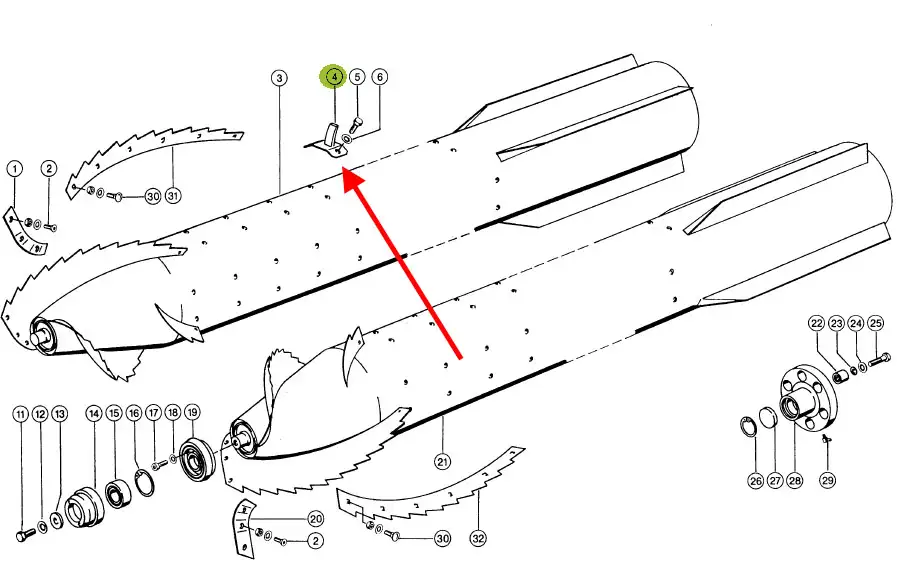 3
4
5
6
1
2
30
31
22
23
24
25
11
12
13
14
15
16
17
18
19
21
26
27
28
29
20
2
30
32