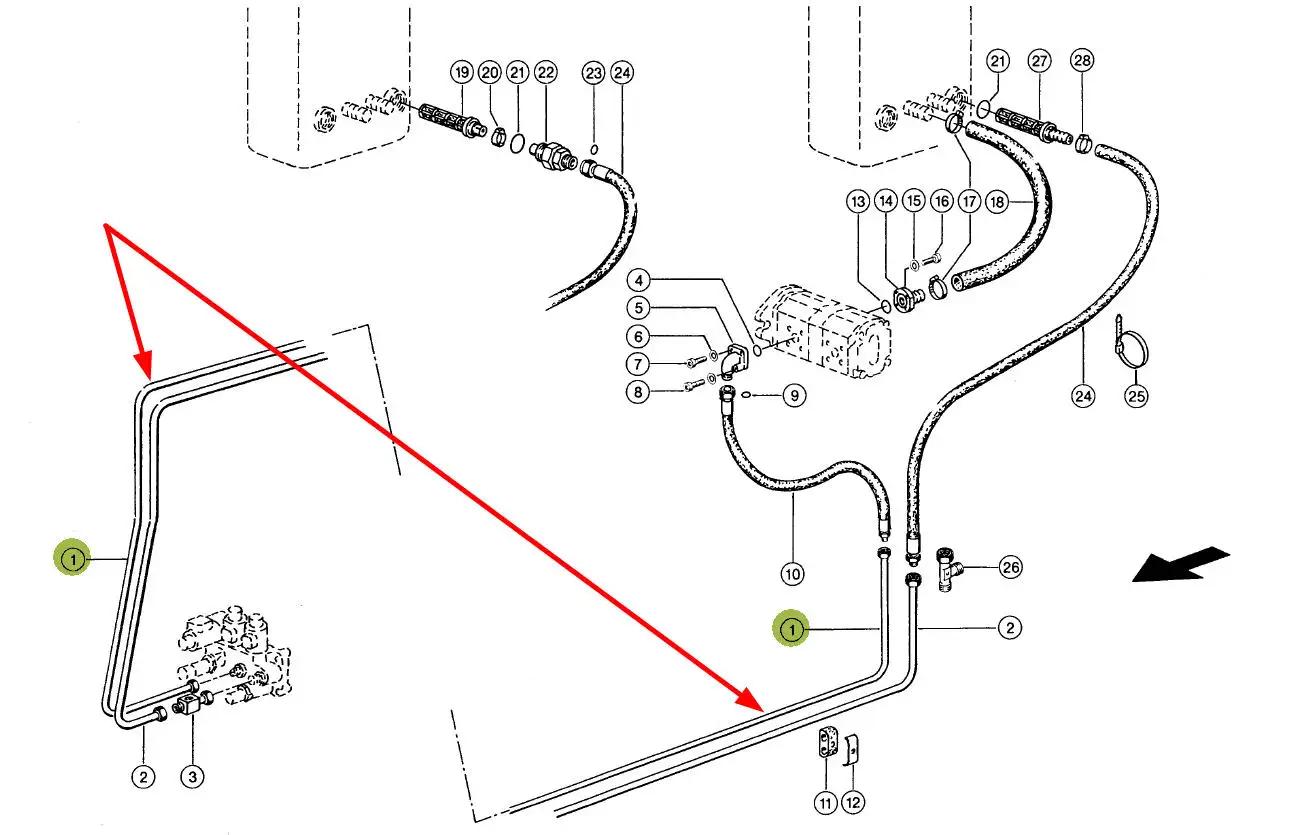 19 20 21 22 23 24
21 27 28
13 14 15 16 17 18
4
5
6
7
8
9
24 25
10
26
1
1
2
2 3
11 12