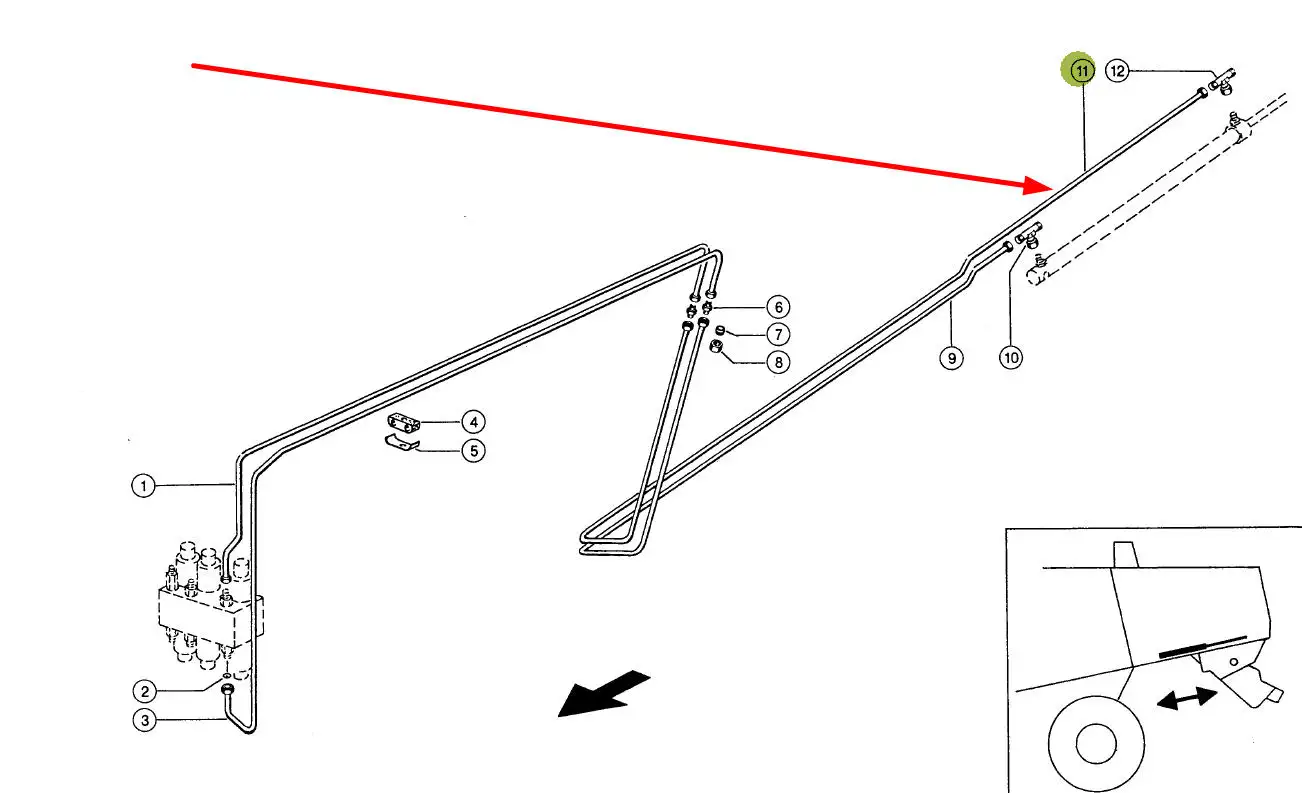 11
12
6
7
8
9
10
4
5
1
2
3