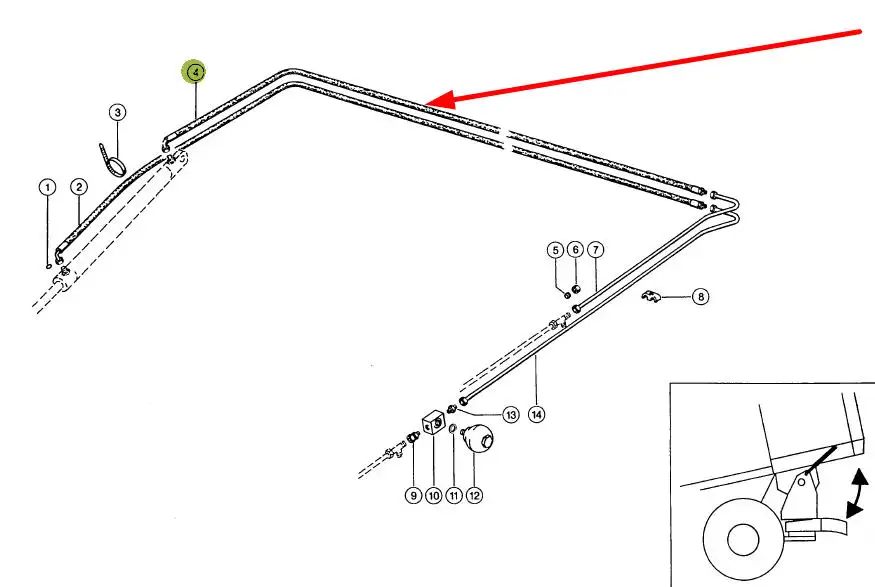 4
3
1
2
5
6
7
8
13
14
9
10
11
12