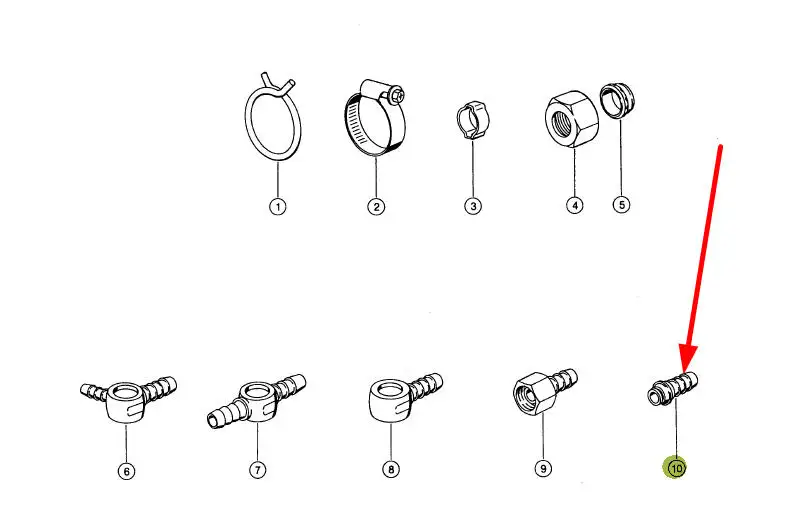 1
2
3
4
5
6
7
8
9
10