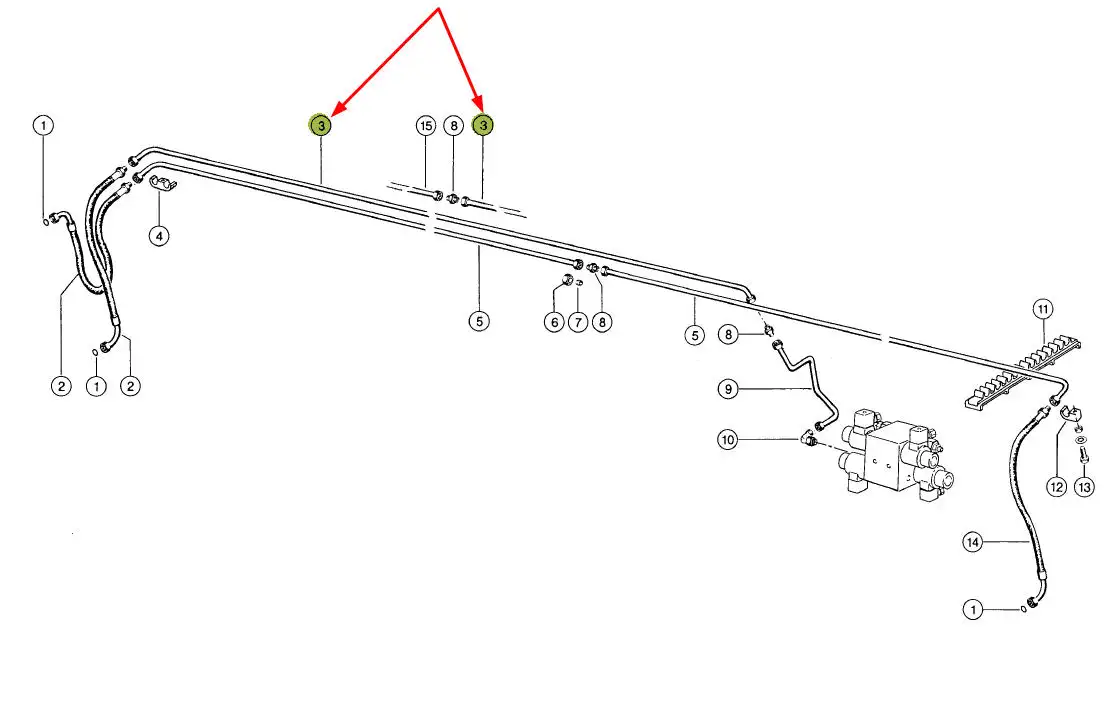 1
3
15
8
3
4
5
6
7
8
5
8
11
2
1
2
9
10
12
13
14
1