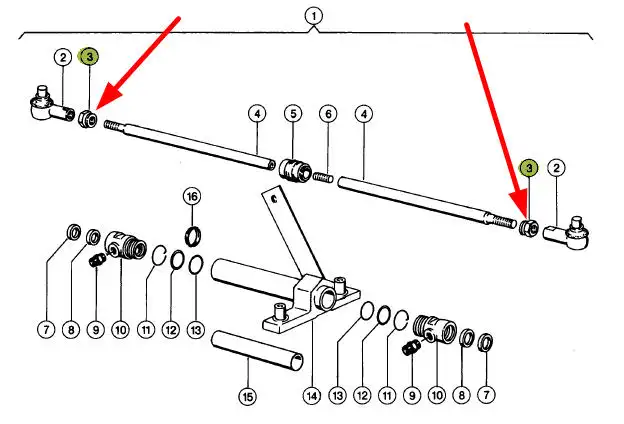 1
2
3
4
5
6
4
3
2
16
7
8
9
10
11
12
13
15
14
13
12
11
9
10
8
7