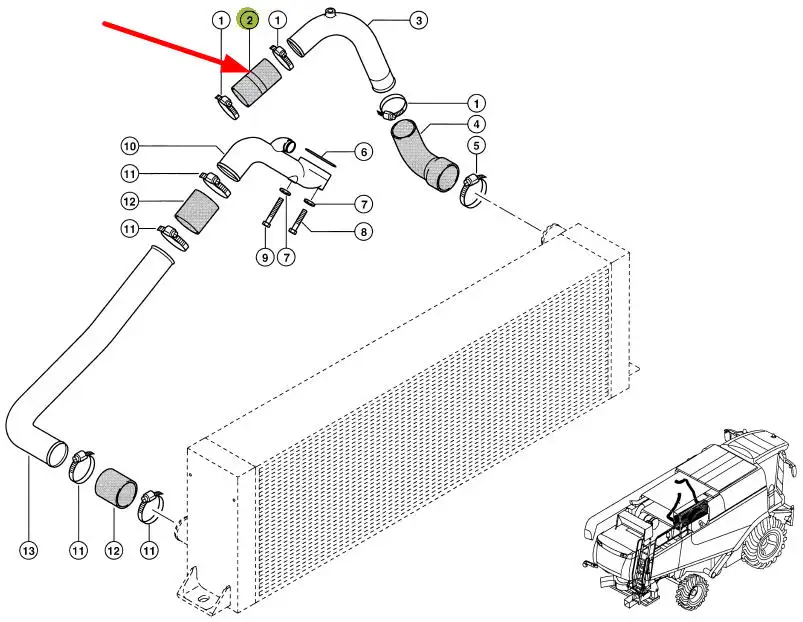 1
2
1
3
1
4
5
10
6
11
12
7
11
8
9
7
13
11
12
11