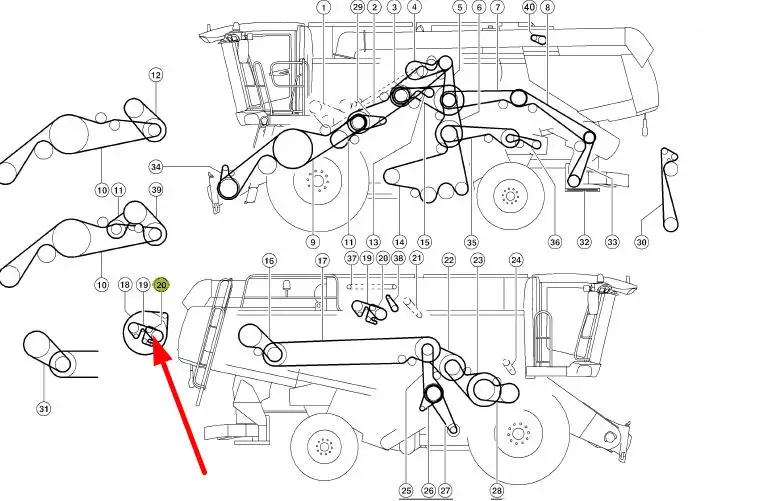 1
29
2
3
4
5
6
7
40
8
12
34
10
11
39
9
11
13
14
15
35
36
32
33
30
10
18
19
20
16
17
37
19
20
38
21
22
23
24
31
25
26
27
28