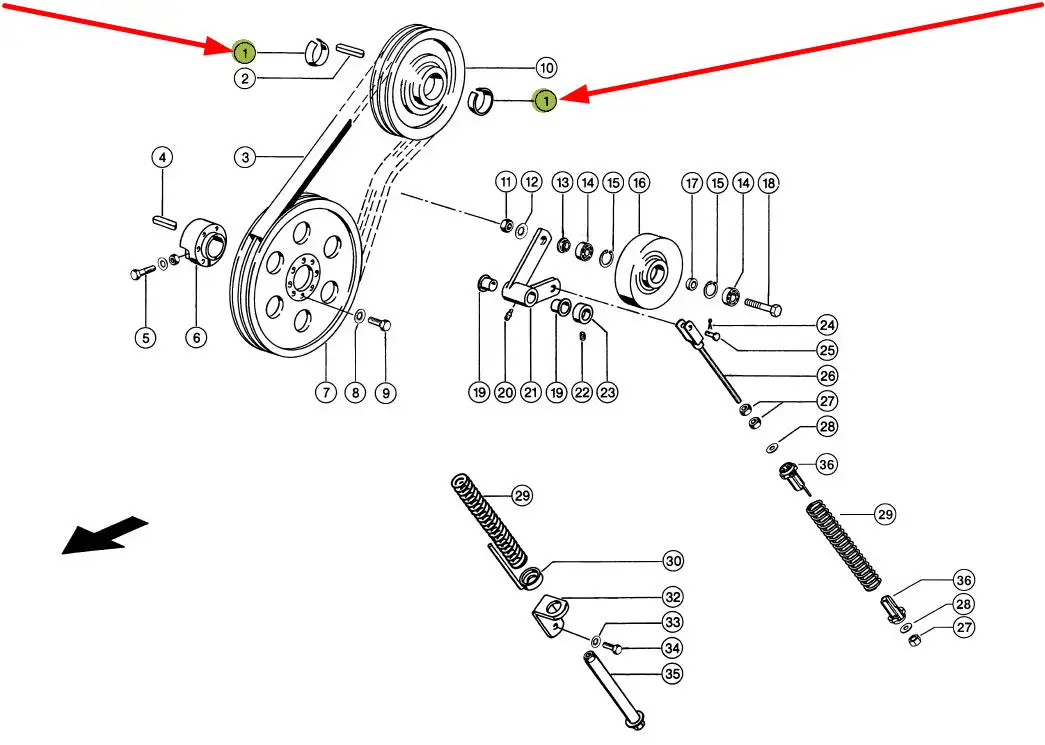 1
2
10
1
3
4
11
12
13
14
15
16
17
15
14
18
5
6
7
8
9
19
20
21
19
22
23
24
25
26
27
28
36
29
29
30
32
33
34
35
36
28
27