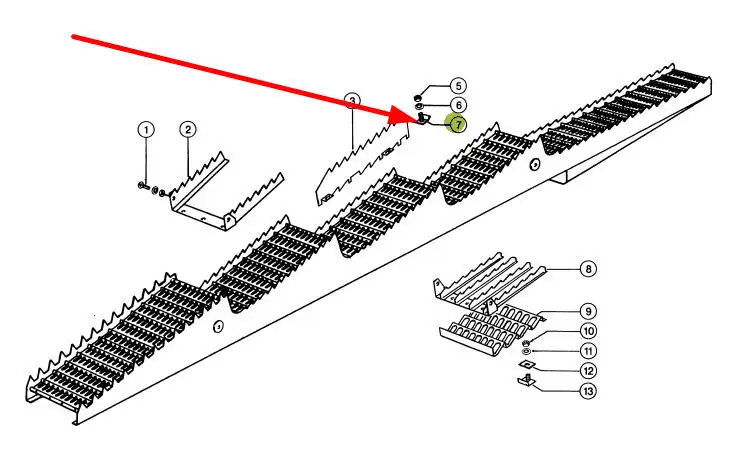 1
2
3
5
6
7
8
9
10
11
12
13