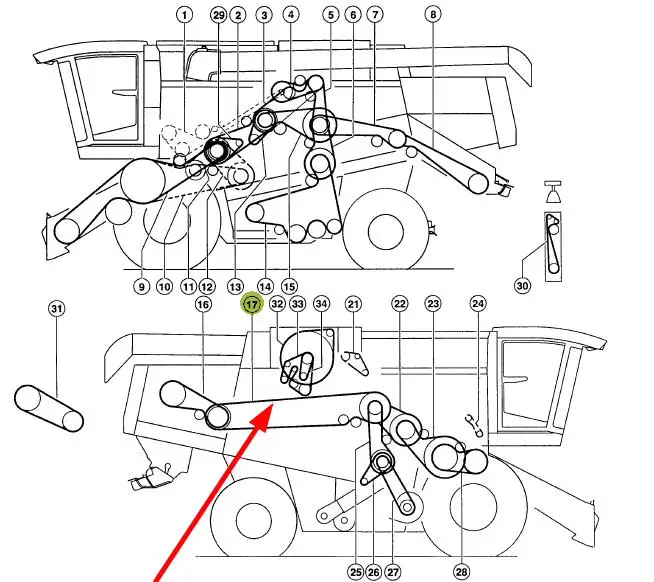 1
29
2
3
4
5
6
7
8
9
10
11
12
13
14
15
30
31
16
17
32
33
34
21
22
23
24
25
26
27
28