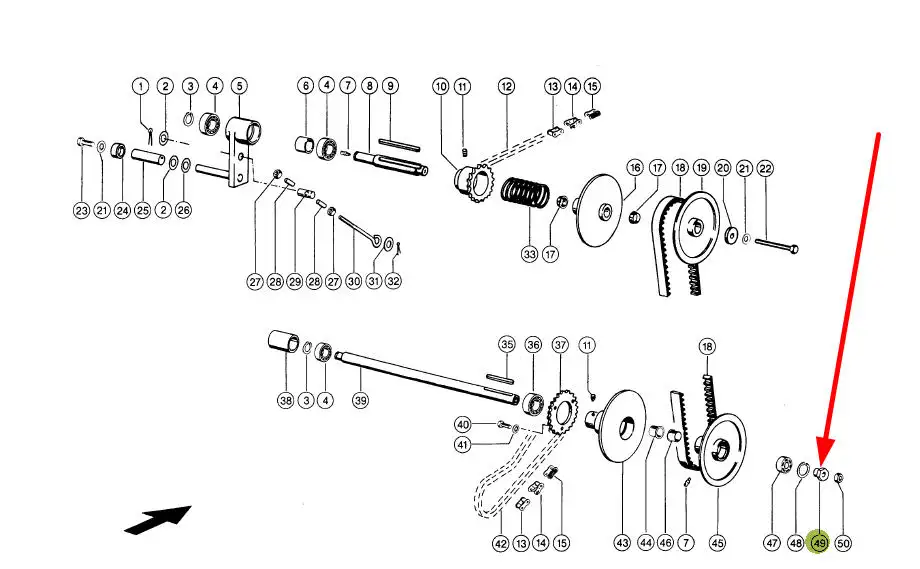 1 2 3 4 5 6 4 7 8 9 10 11 12 13 14 15

16 17 18 19 20 21 22

23 21 24 25 2 26

27 28 29 28 27 30 31 32

33 17

35 36 37 11 18

38 3 4 39

40 41

42 13 14 15 43 44 46 7 45 47 48 49 50