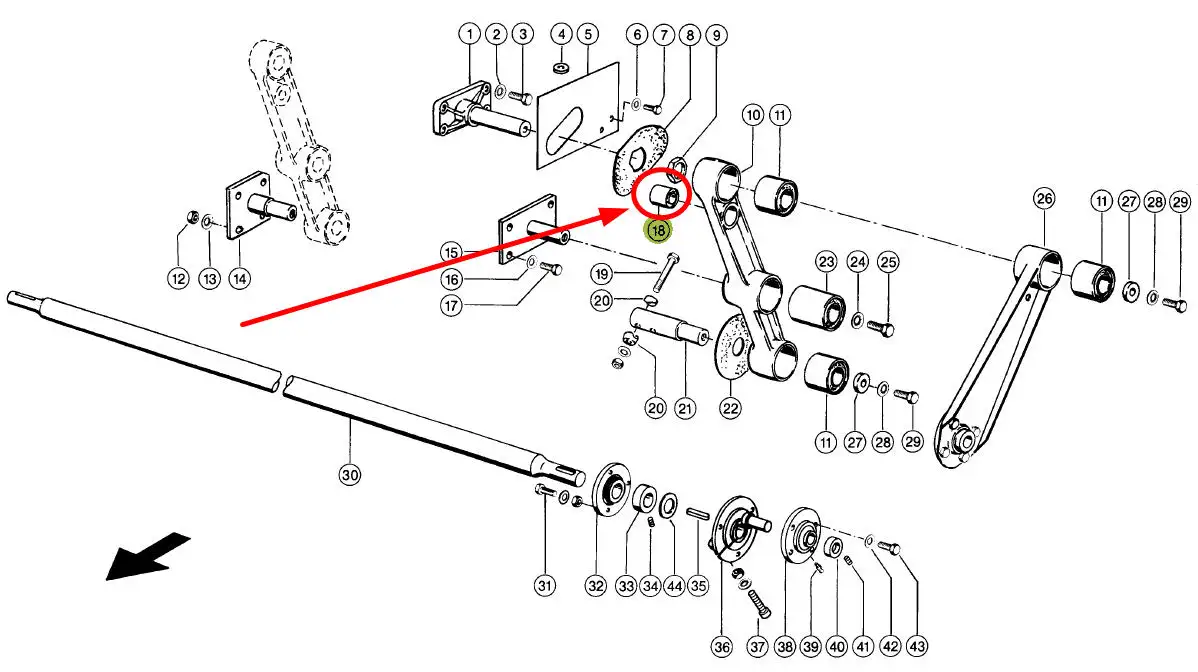 1 2 3 4 5 6 7 8 9
10 11
18
26
11 27 28 29
12 13 14
15
16
17
19
20
23 24 25
20 21 22
11 27 28 29
30
31 32 33 34 44 35 36 37 38 39 40 41 42 43