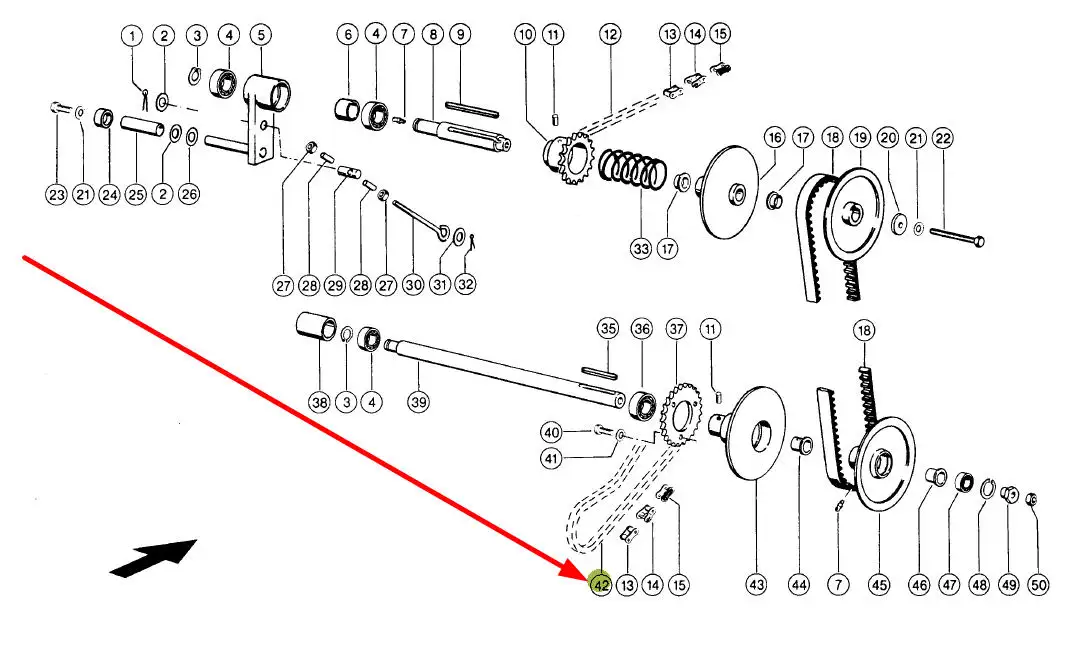 1 2 3 4 5 6 4 7 8 9 10 11 12 13 14 15

16 17 18 19 20 21 22

23 21 24 25 2 26 27 28 29 28 27 30 31 32 33 17

35 36 37 11 18

38 3 4 39

40 41

42 13 14 15 43 44 7 45 46 47 48 49 50