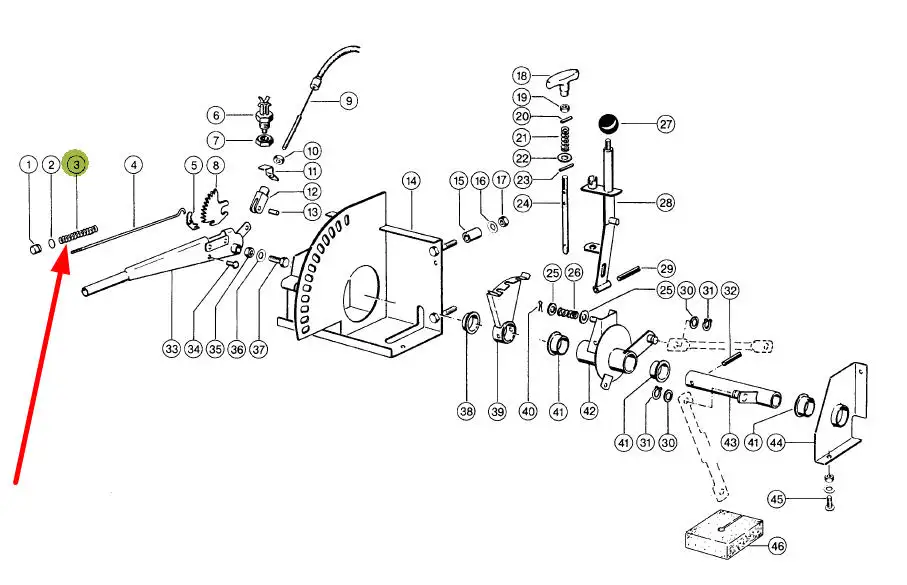 1 2 3 4 5 8 6 7 9 10 11 12 13 14 15 16 17 18 19 20 21 22 23 24 27 28 29 25 26 25 30 31 32 33 34 35 36 37 38 39 40 41 42 41 31 30 43 41 44 45 46