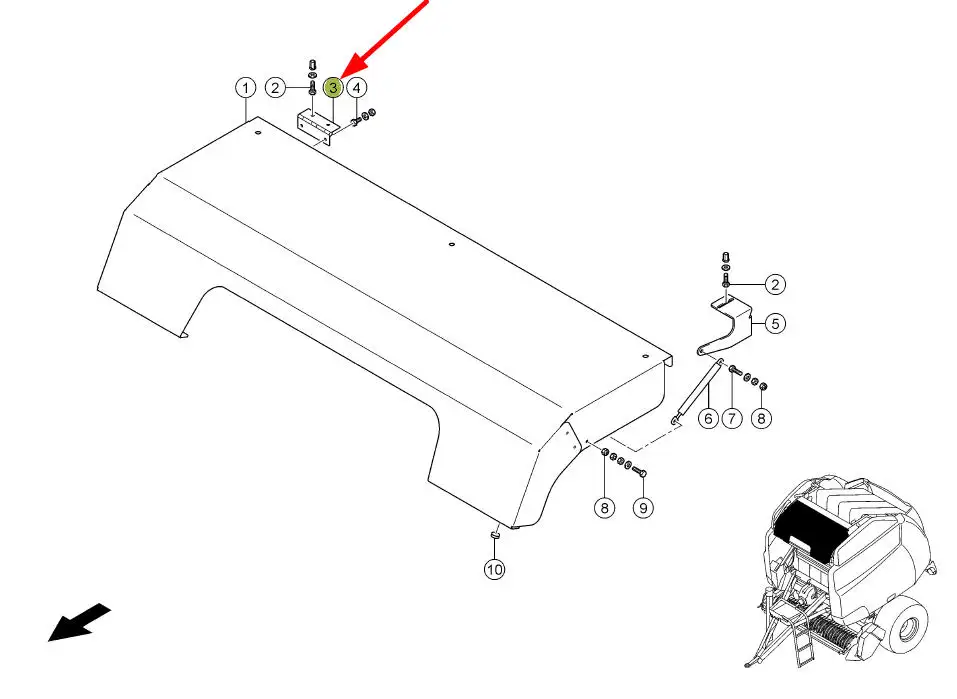 1
2
3
4
2
5
6
7
8
8
9
10