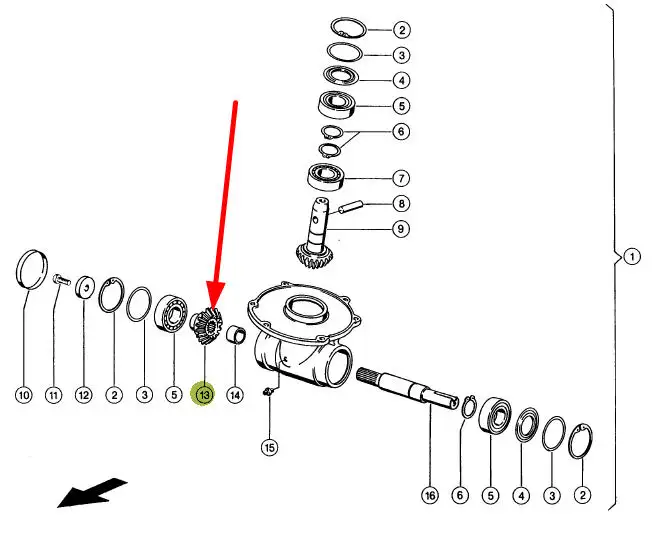 2
3
4
5
6
7
8
9
1
10
11
12
2
3
5
13
14
15
16
6
5
4
3
2