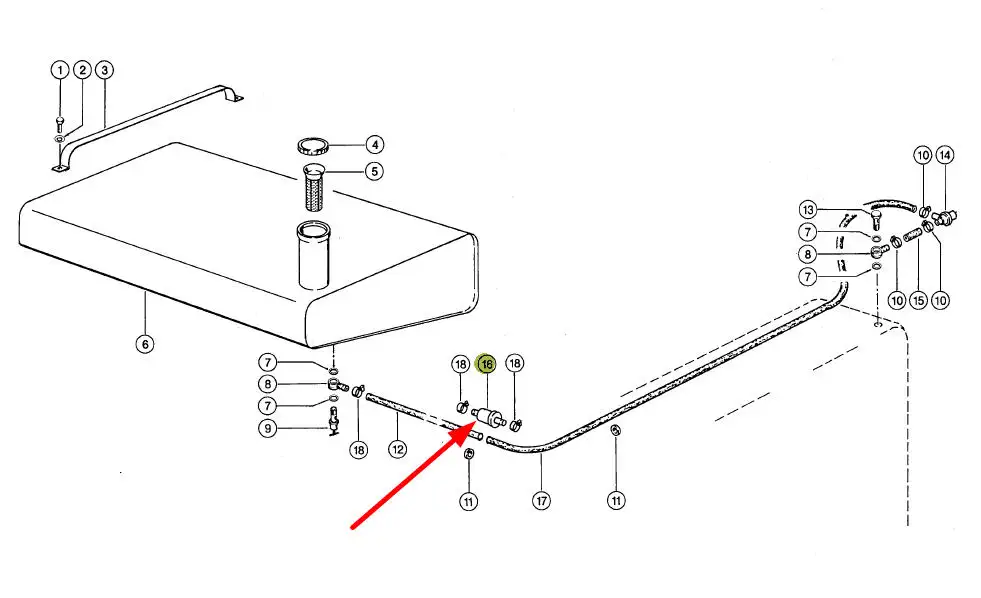 1
2
3
4
5
6
7
8
7
9
18
12
18
16
18
11
17
11
13
7
8
7
10
14
10
15
10