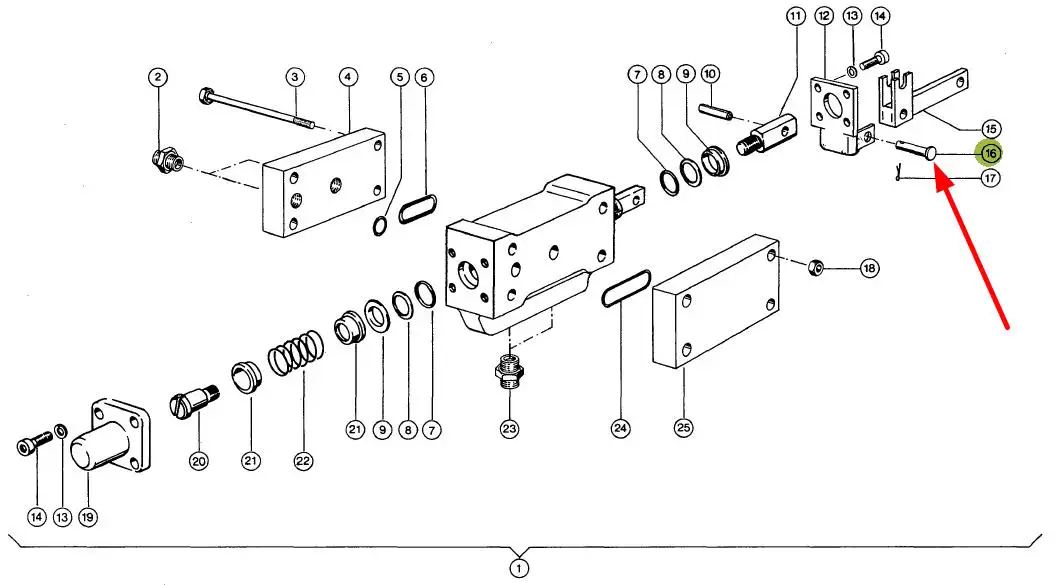 2
3
4
5
6
7
8
9
10
11
12
13
14
15
16
17
18
14
13
19
20
21
22
21
9
8
7
23
24
25
1