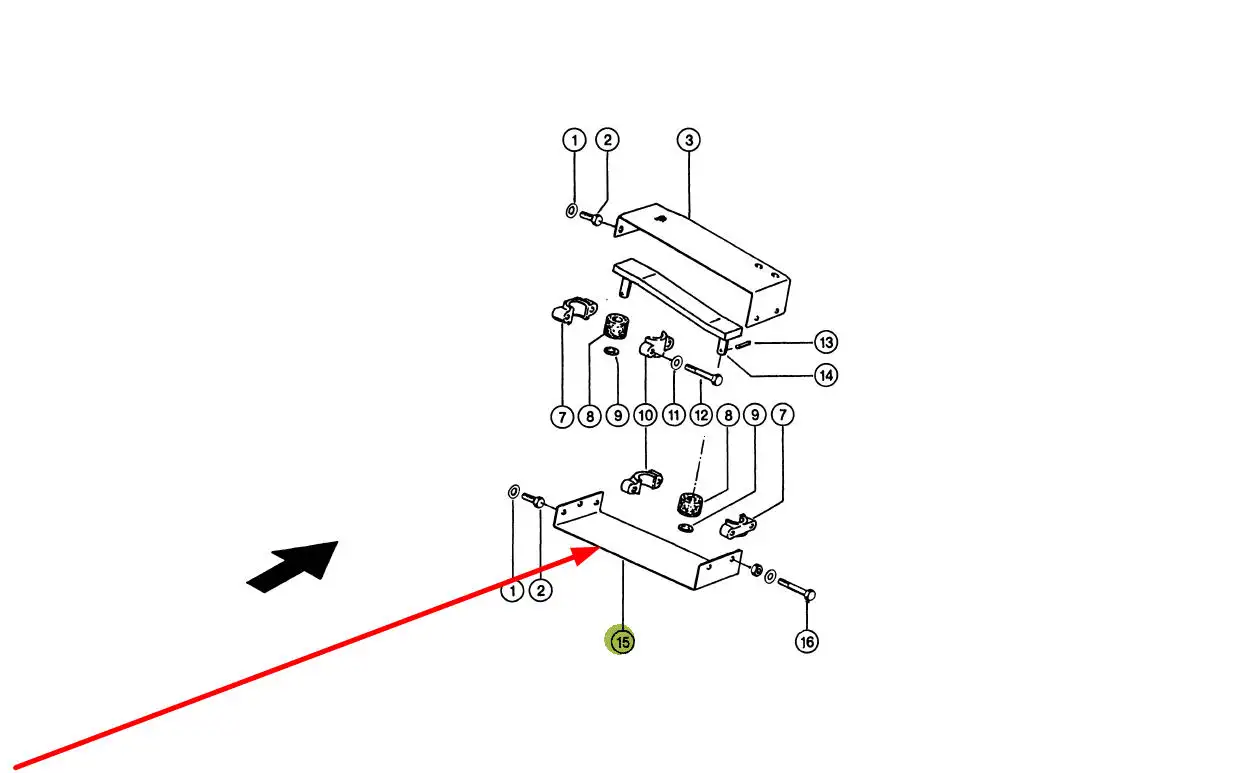 1 2 3
13
14
7 8 9 10 11 12 8 9 7
1 2
15
16