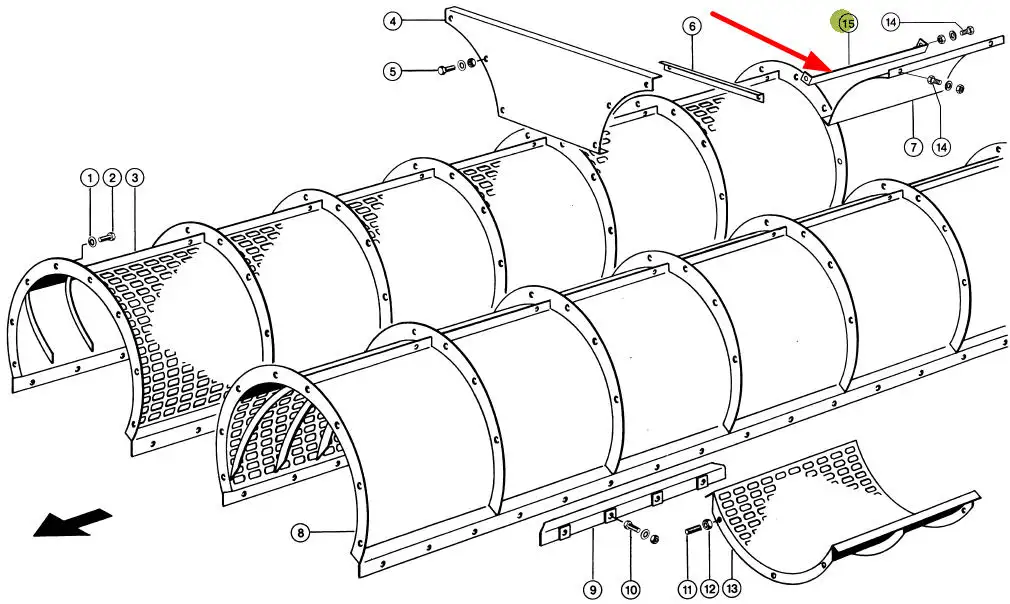 4
5
6
15
14
7
14
1
2
3
8
9
10
11
12
13