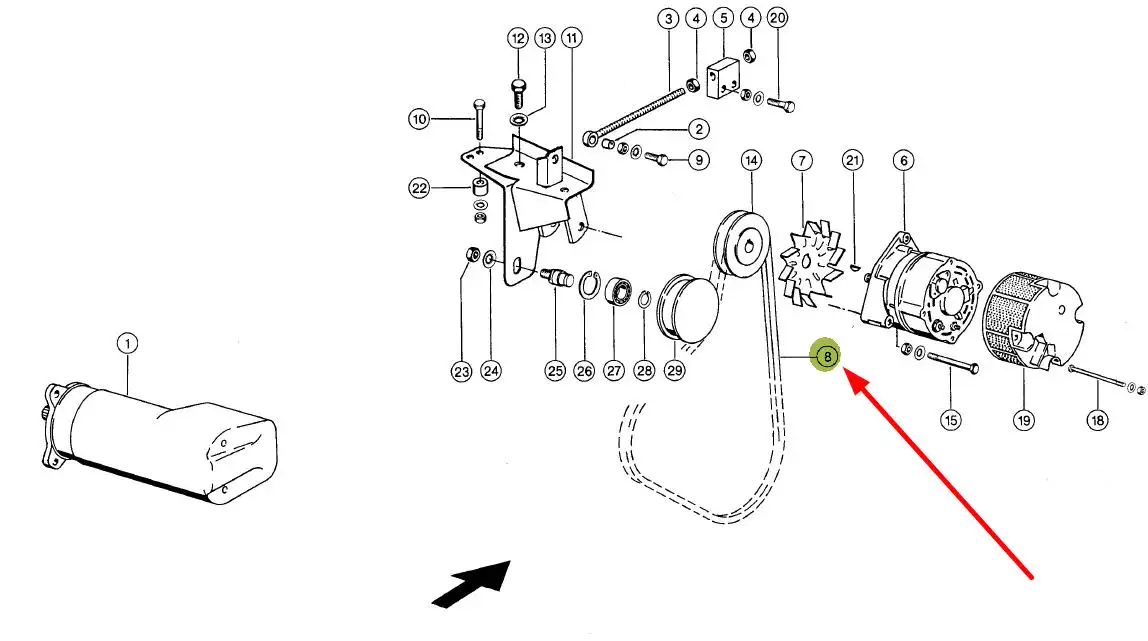 3
4
5
4
20
12
13
11
10
2
9
22
14
7
21
6
23
24
25
26
27
28
29
8
15
19
18
1