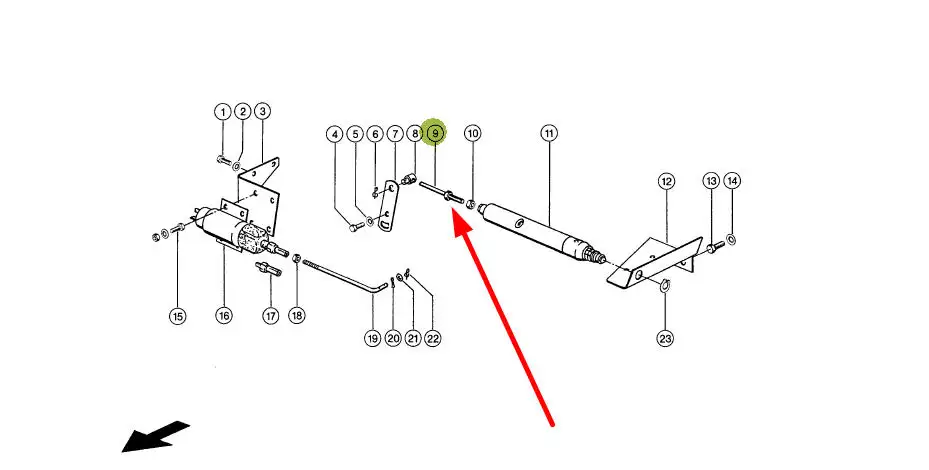 1 2 3
4 5 6 7 8 9 10 11
12 13 14
15 16 17 18 19 20 21 22 23