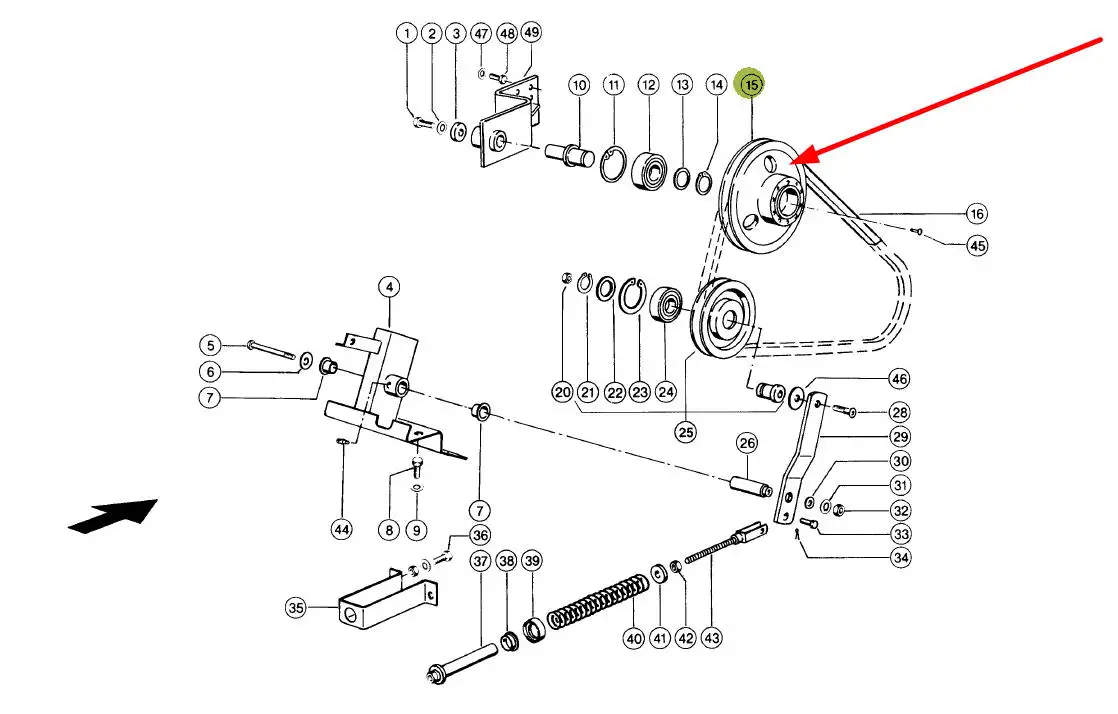 1 2 3 47 48 49
10 11 12 13 14 15
16
45
4
5
6
7
20 21 22 23 24
25
46
28
29
26
30
31
32
33
34
44
8 9
7
36
35
37 38 39
40 41 42 43