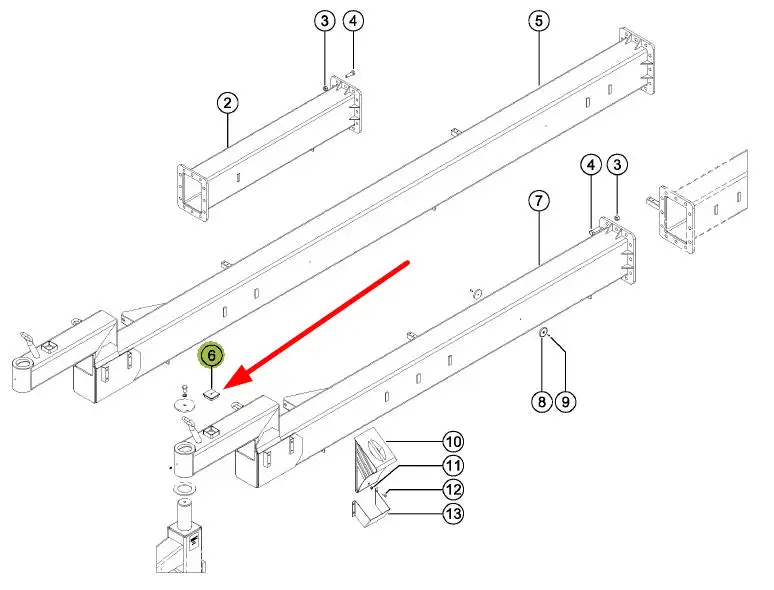 3
4
5
2
4
3
7
6
8
9
10
11
12
13