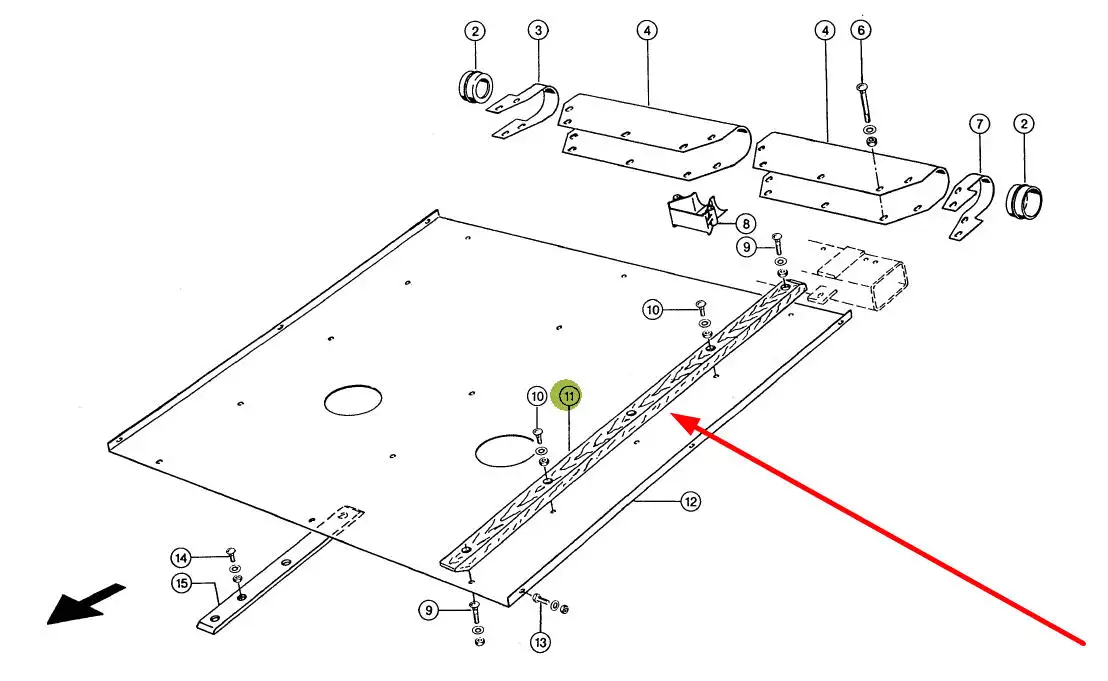 2
3
4
4
6
7
2
8
9
10
10
11
12
14
15
9
13