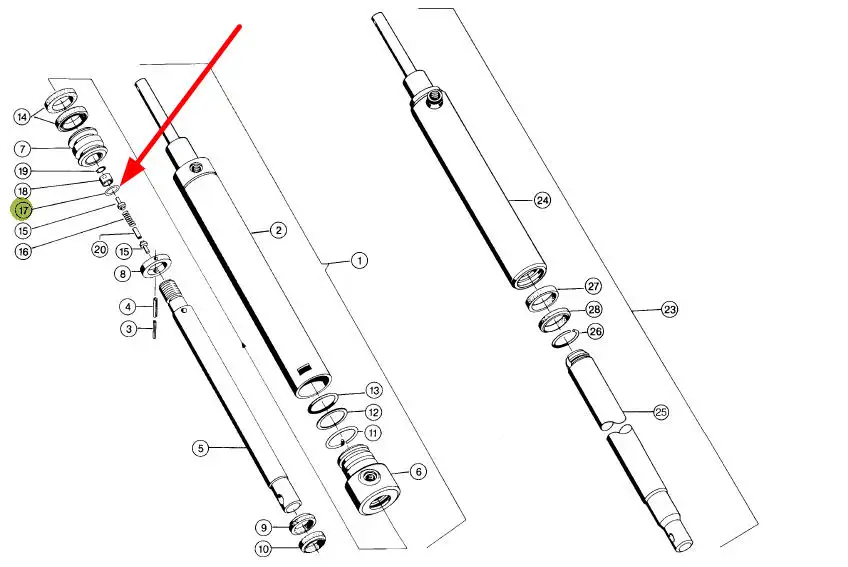 14
7
19
18
17
15
16
20
15
8
4
3
5
9
10
2
1
13
12
11
6
24
27
28
26
23
25