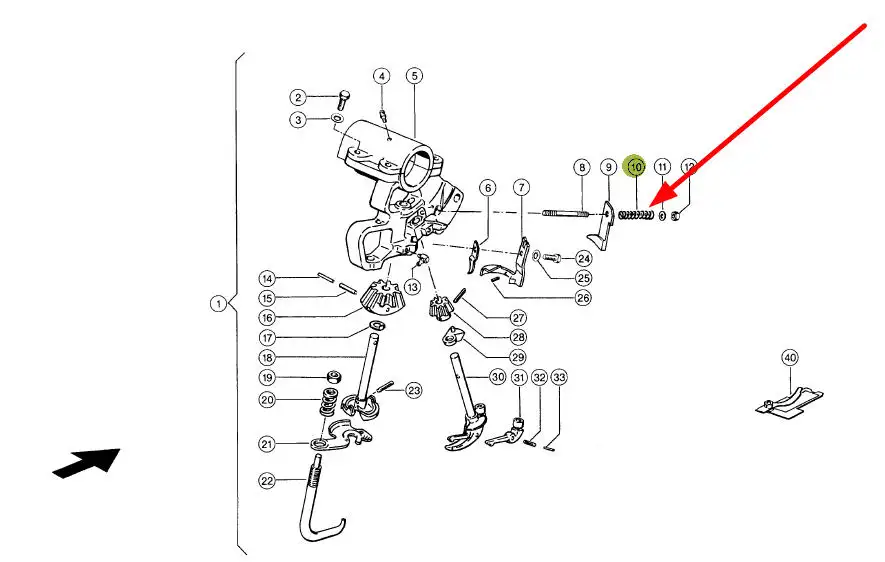 1
2
3
4
5
6
7
8
9
10
11
12
13
14
15
16
17
18
19
20
21
22
23
24
25
26
27
28
29
30
31
32
33
40