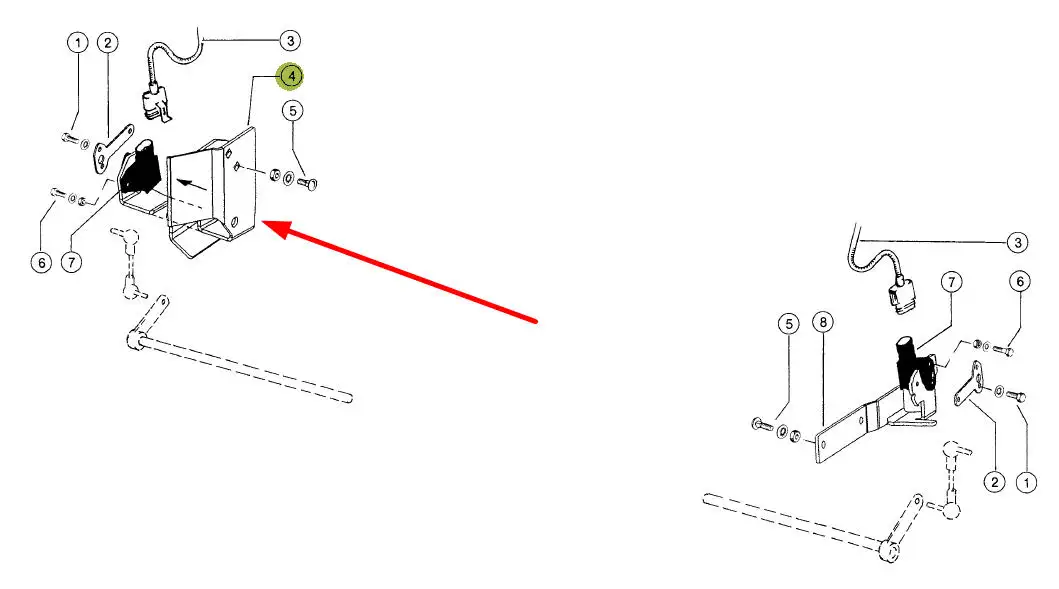 1
2
3
4
5
6
7

3
7
6
5
8
2
1