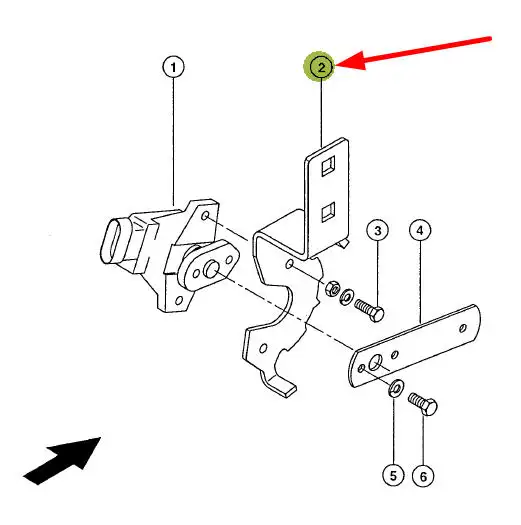 1
2
3
4
5
6