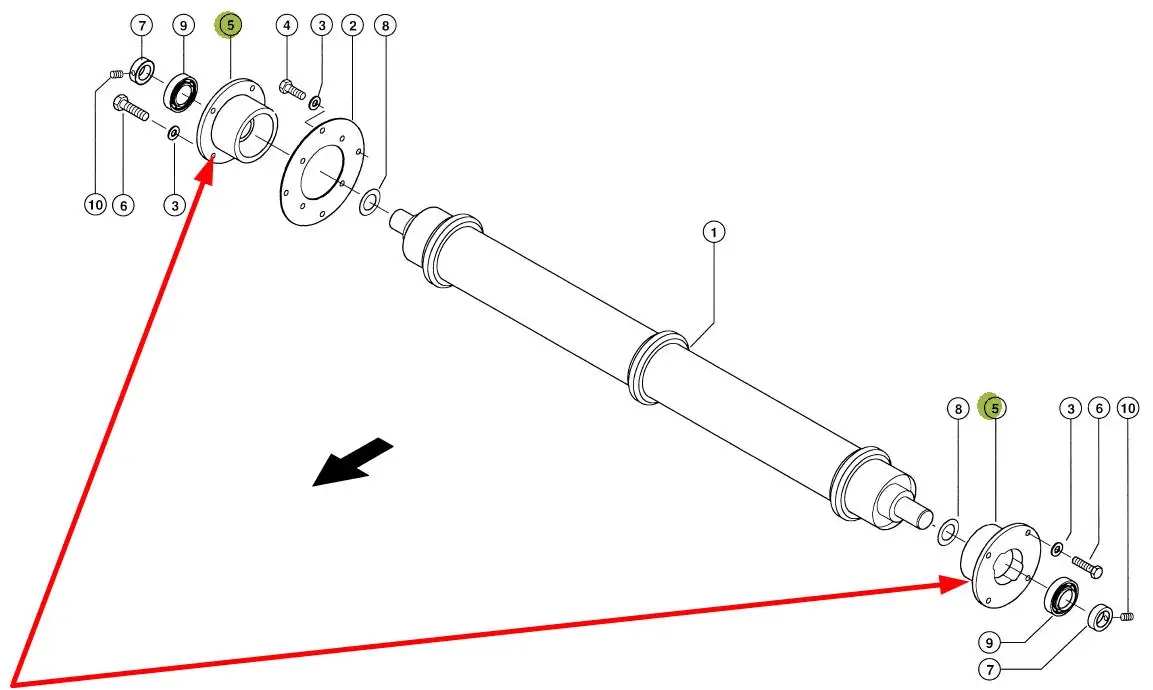 7 9 5 4 3 2 8
10 6 3
1
8 5 3 6 10
9
7