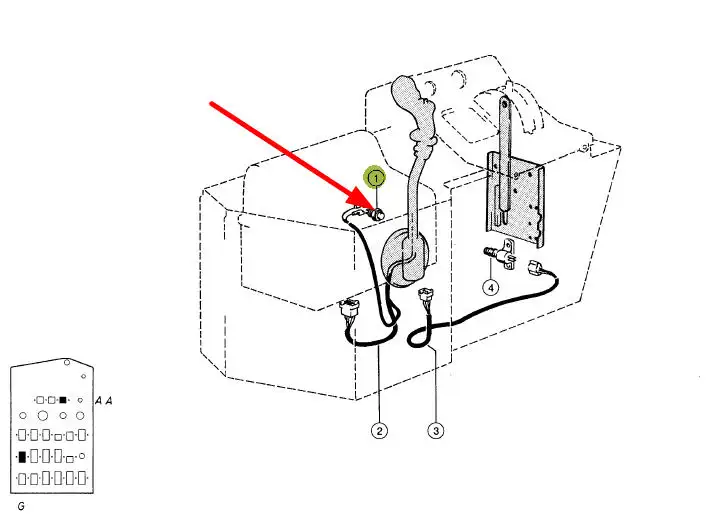 1
4
2
3
A A
G