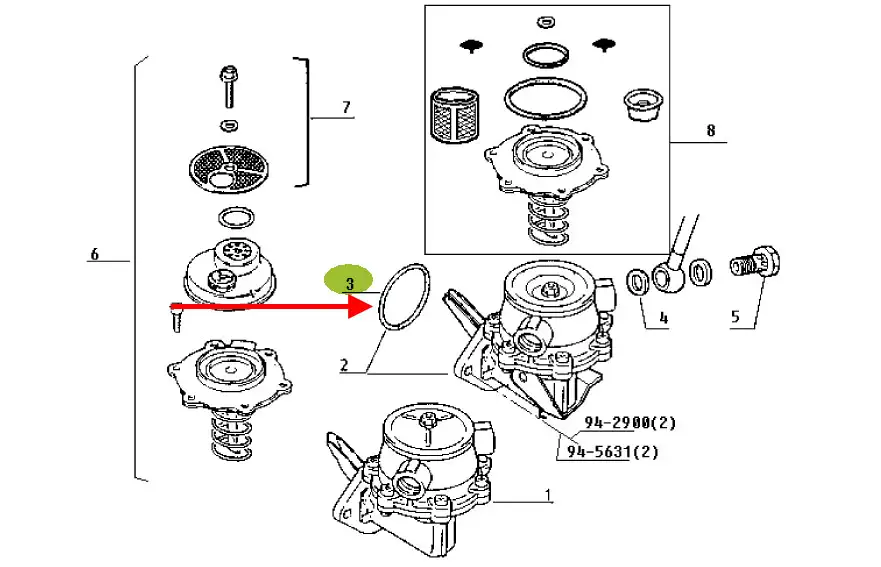 7
8
6
3
4
5
2
94-2900(2)
94-5631(2)
1