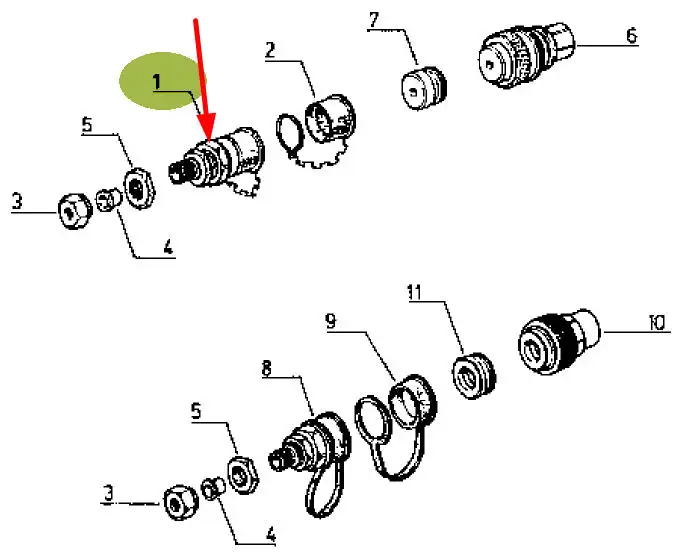 1
2
7
6
5
3
4
11
9
10
8
5
3
4