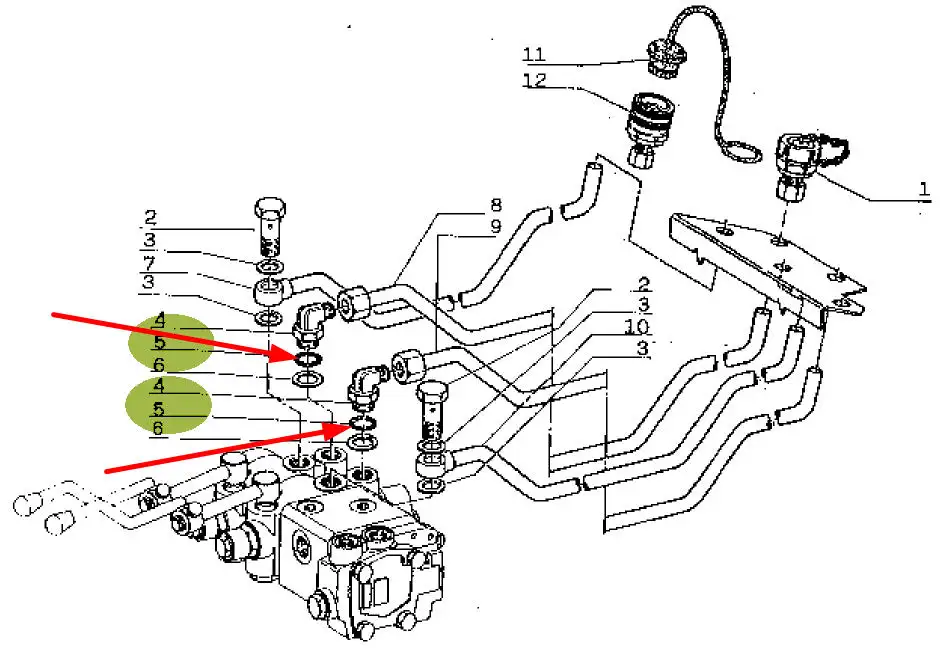 11
12
1
2
3
7
3
4
5
6
4
5
6
8
9
2
3
10
3