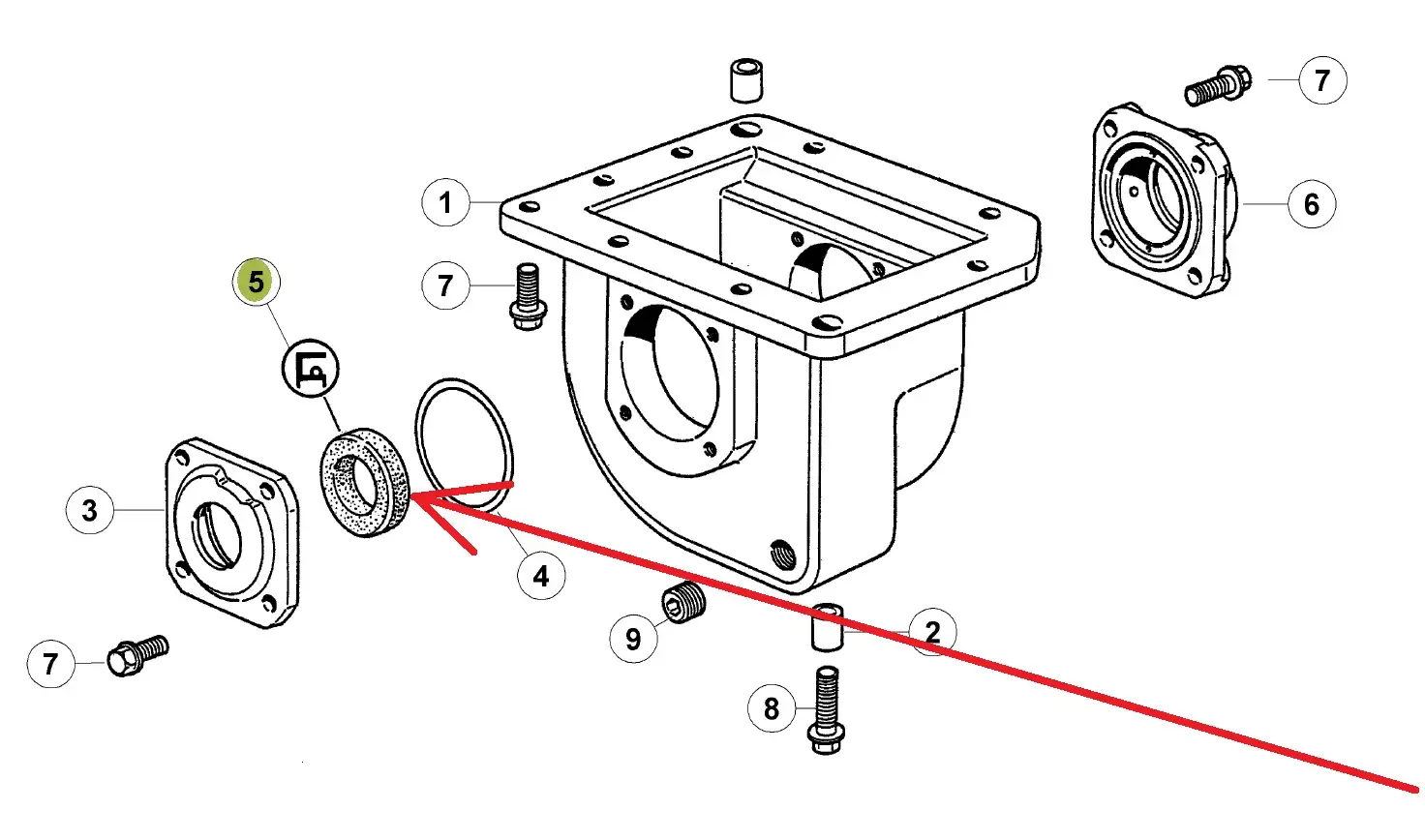 7
1
6
5
7
3
4
9
2
7
8