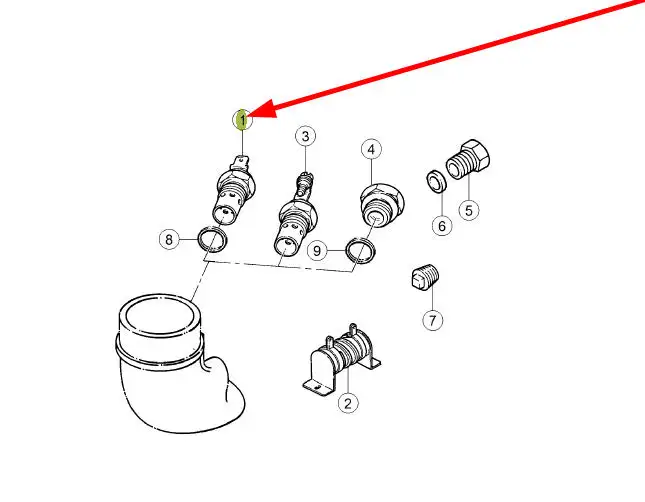 1
3
4
5
6
8
9
7
2