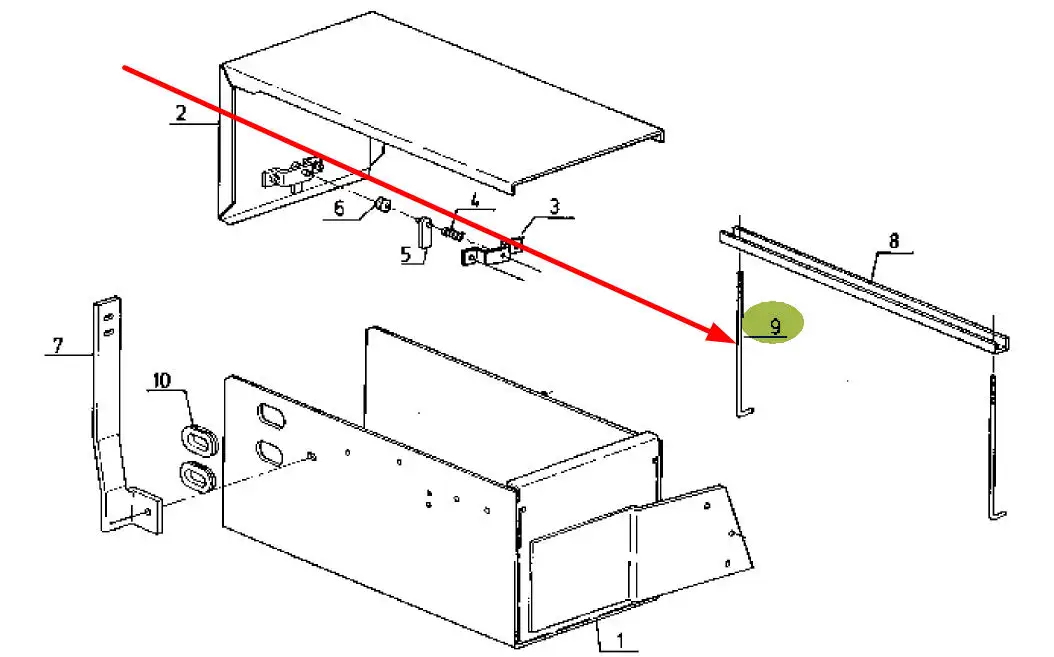 2
6
4
3
5
8
9
7
10
1