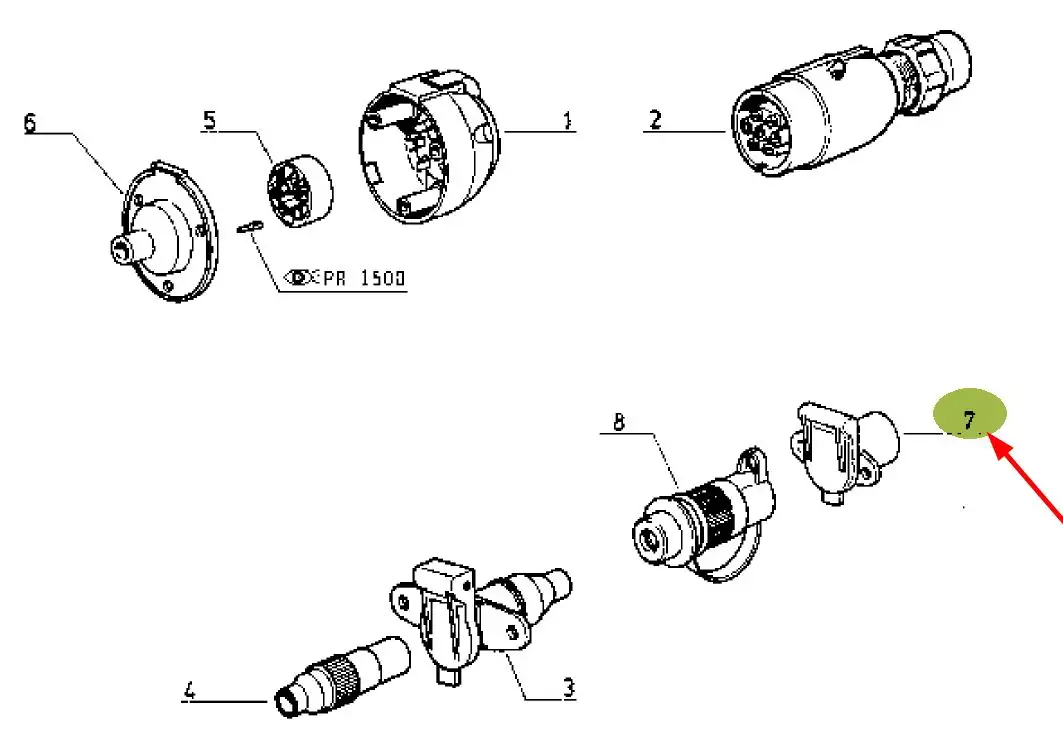 6
5
1
2
PR 1500
8
7
4
3