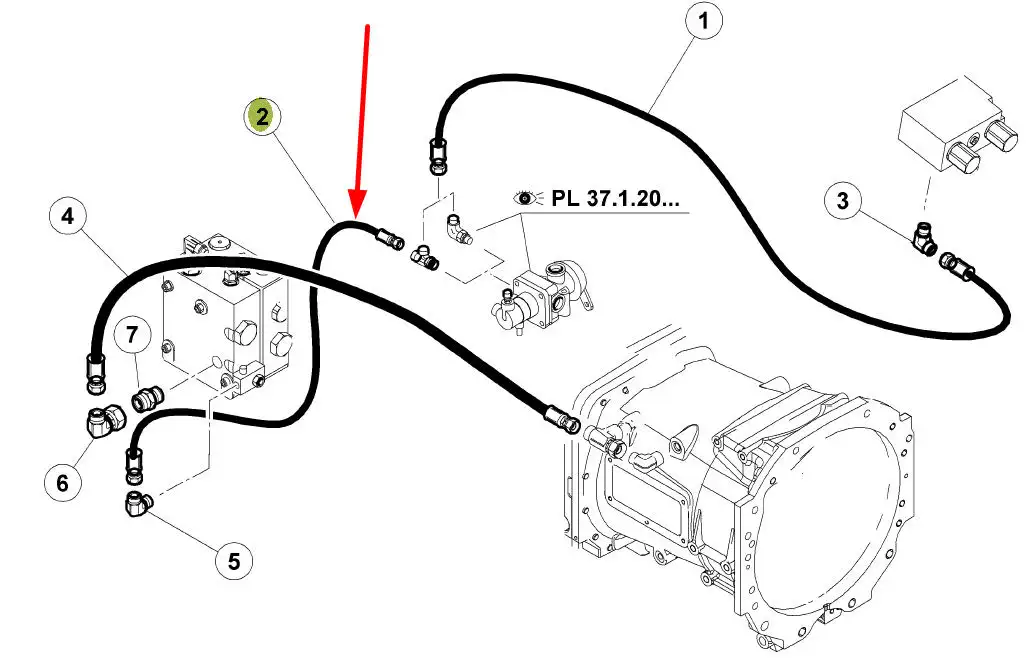 1
2
PL 37.1.20...
3
4
7
6
5