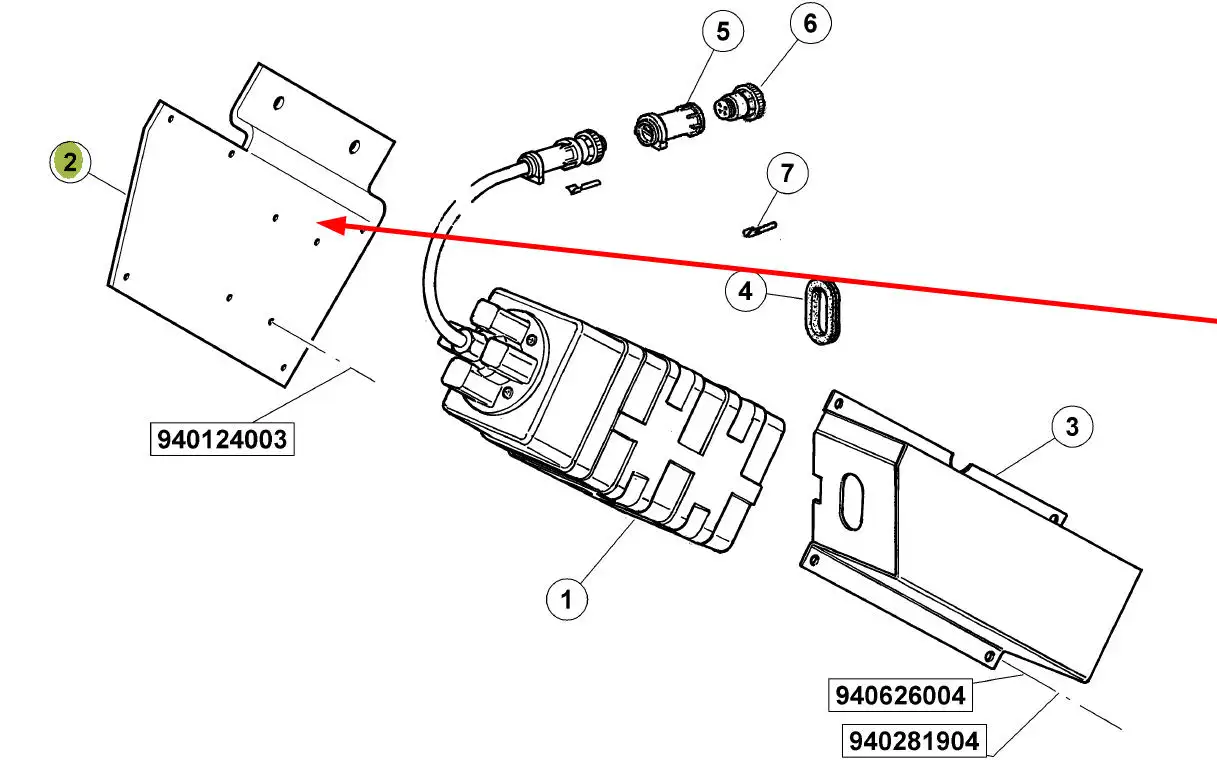 5
6
2
7
4
940124003
3
1
940626004
940281904