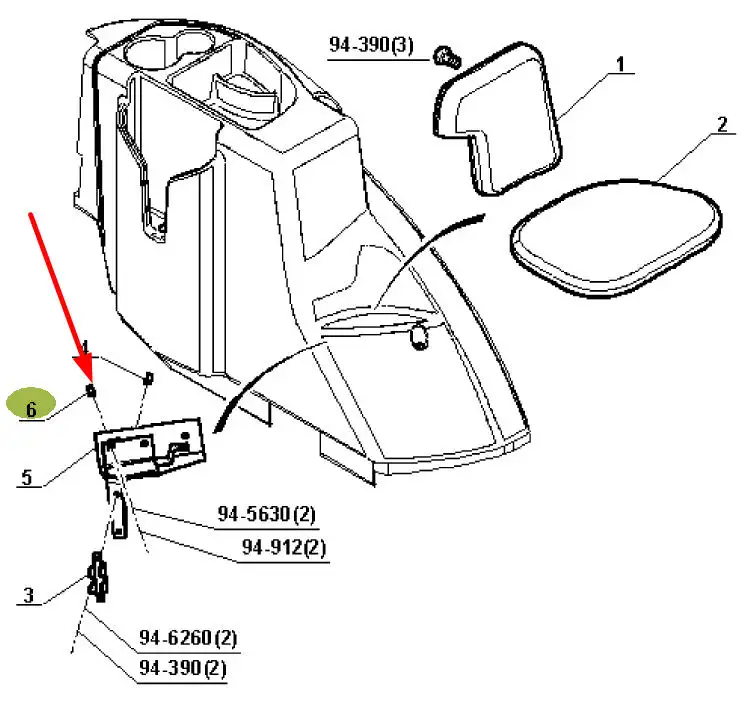 94-390(3)

1

2

4

6

5

94-5630(2)

94-912(2)

3

94-6260(2)

94-390(2)