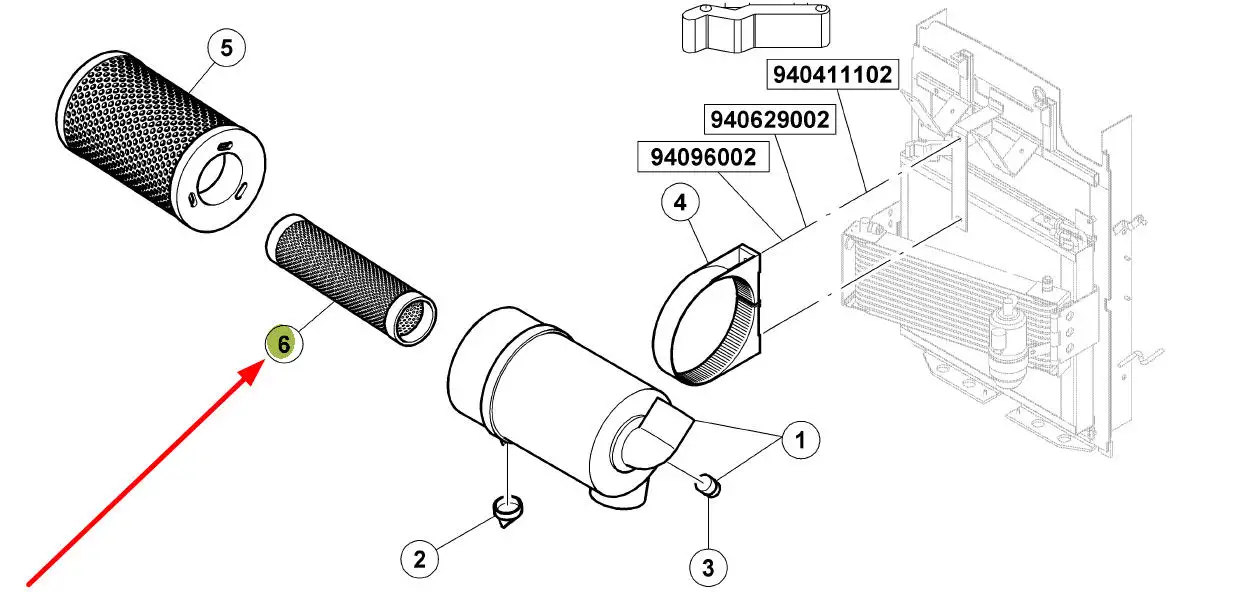 5
940411102
940629002
94096002
4
6
1
2
3