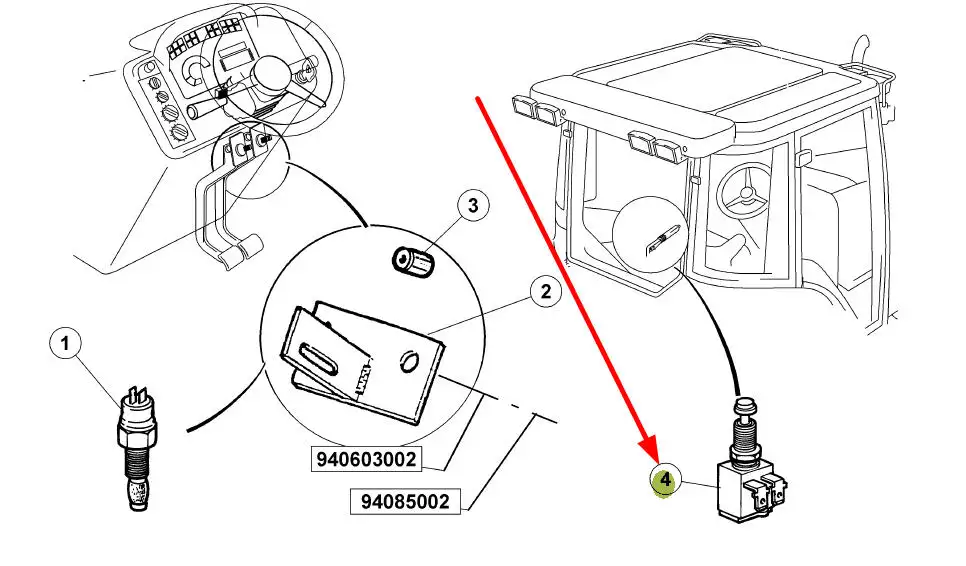 3
2
1
940603002
94085002
4