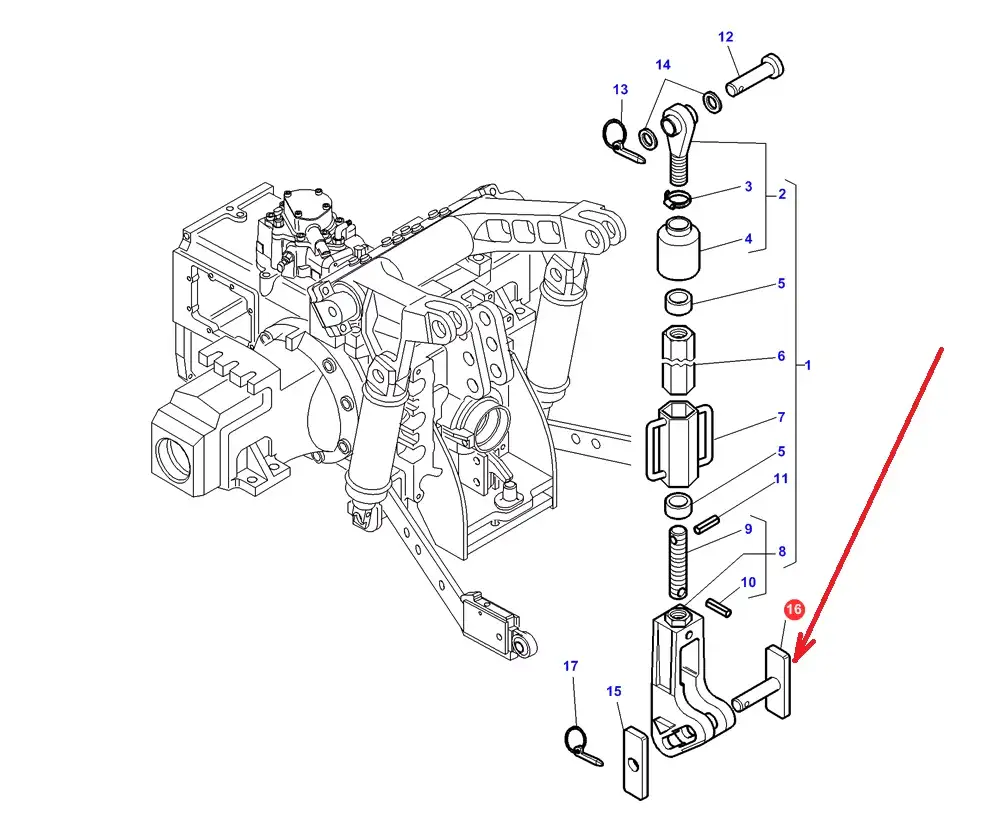 12
14
13
3
2
4
5
6
1
7
5
11
9
8
10
16
17
15