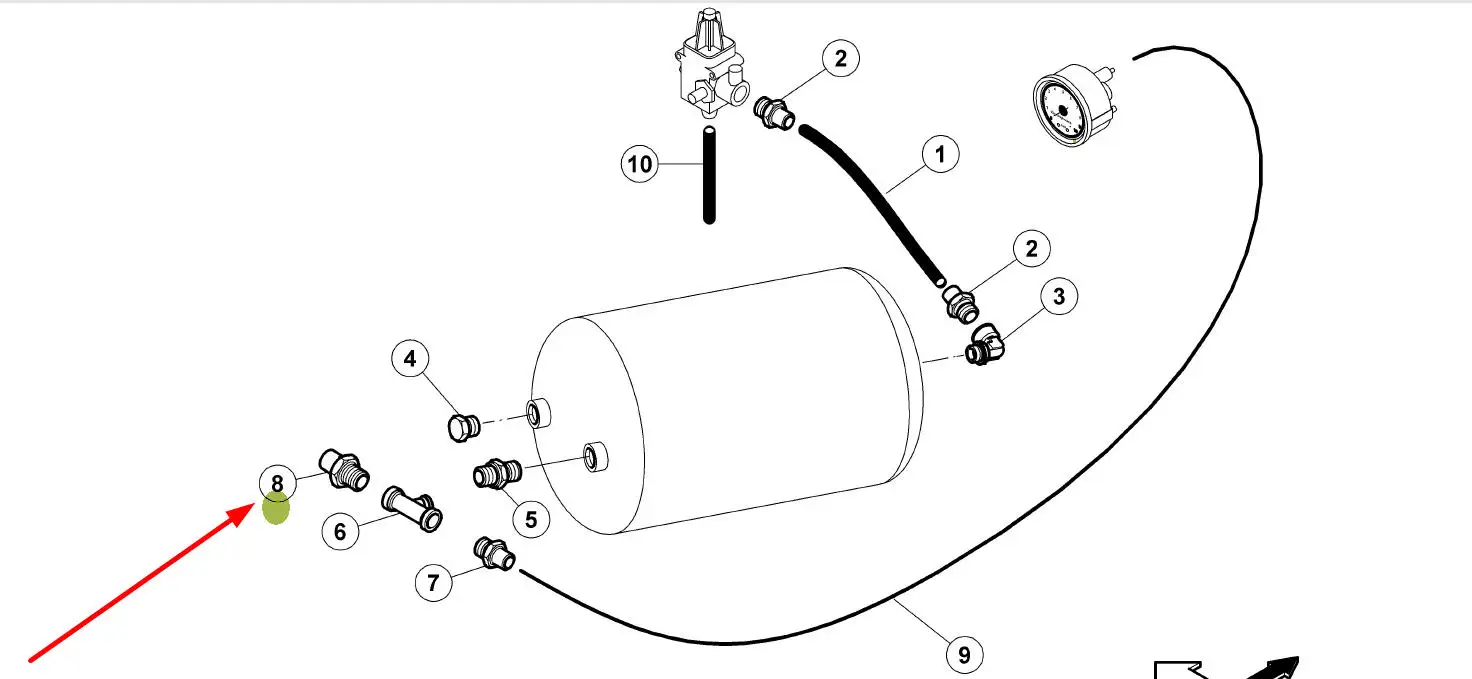 2
10
1
2
3
4
8
6
5
7
9