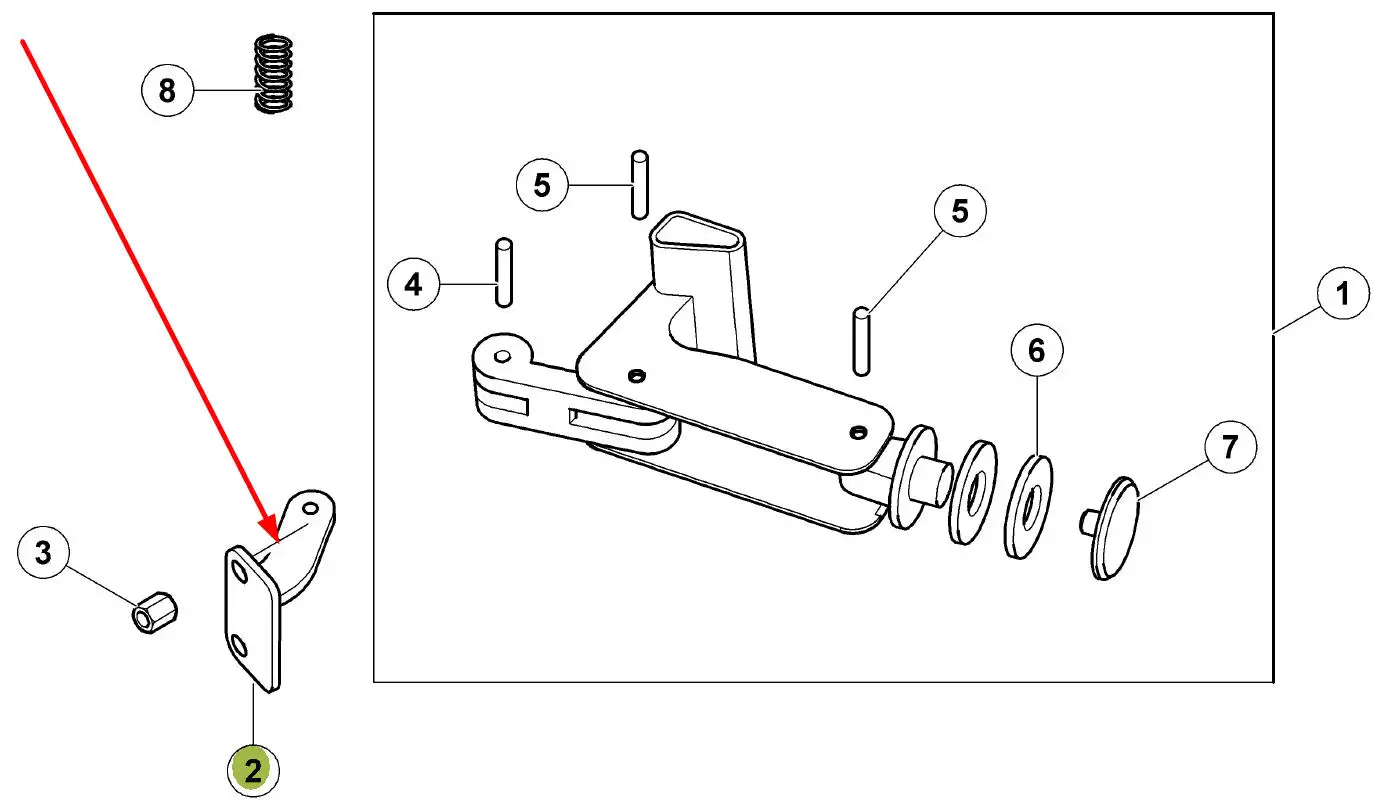 8
5
5
4
1
6
7
3
2